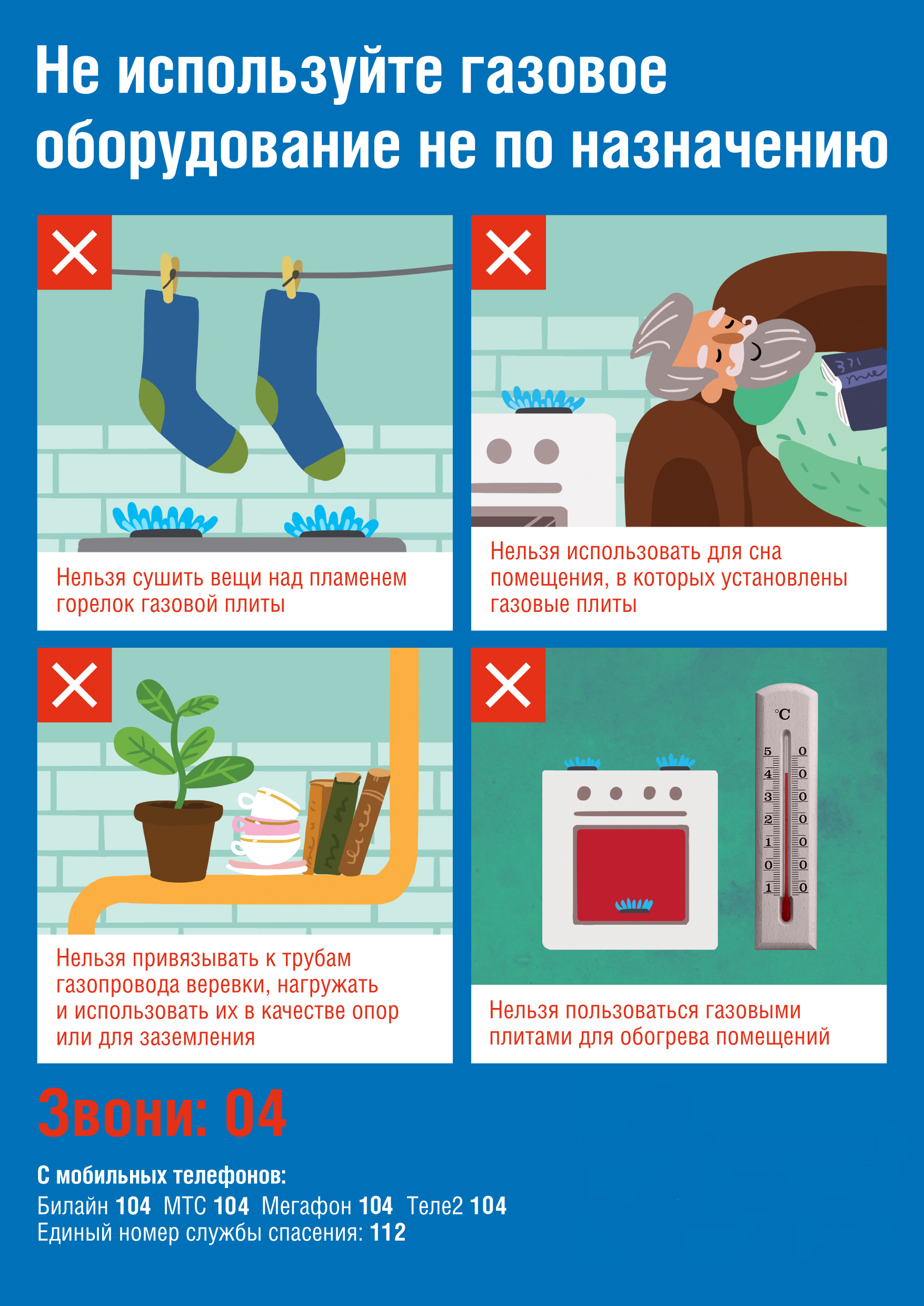 Не используйте газовое оборудование не по назначению

Нельзя сушить вещи над пламенем горелок газовой плиты

Нельзя использовать для сна помещения, в которых установлены газовые плиты

Нельзя привязывать к трубам газопровода веревки, нагружать и использовать их в качестве опор или для заземления

°C
5 0
4 0
3 0
2 0
1 0
0 0
1 0

Нельзя пользоваться газовыми плитами для обогрева помещений

Звони: 04

С мобильных телефонов:
Билайн 104 МТС 104 Мегафон 104 Теле2 104
Единый номер службы спасения: 112